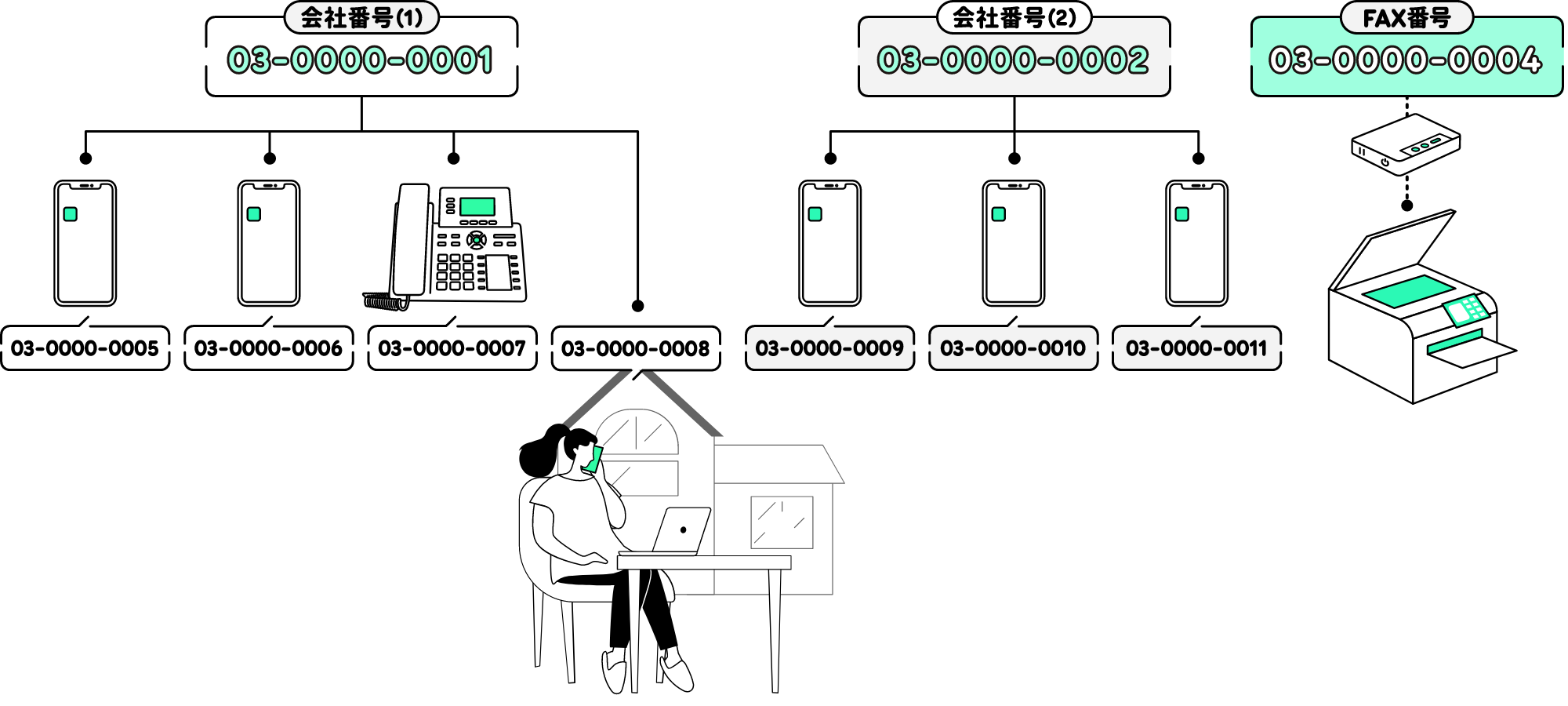 会社番号(1)
03-0000-0001

会社番号(2)
03-0000-0002

FAX番号
03-0000-0004

03-0000-0005
03-0000-0006
03-0000-0007
03-0000-0008
03-0000-0009
03-0000-0010
03-0000-0011